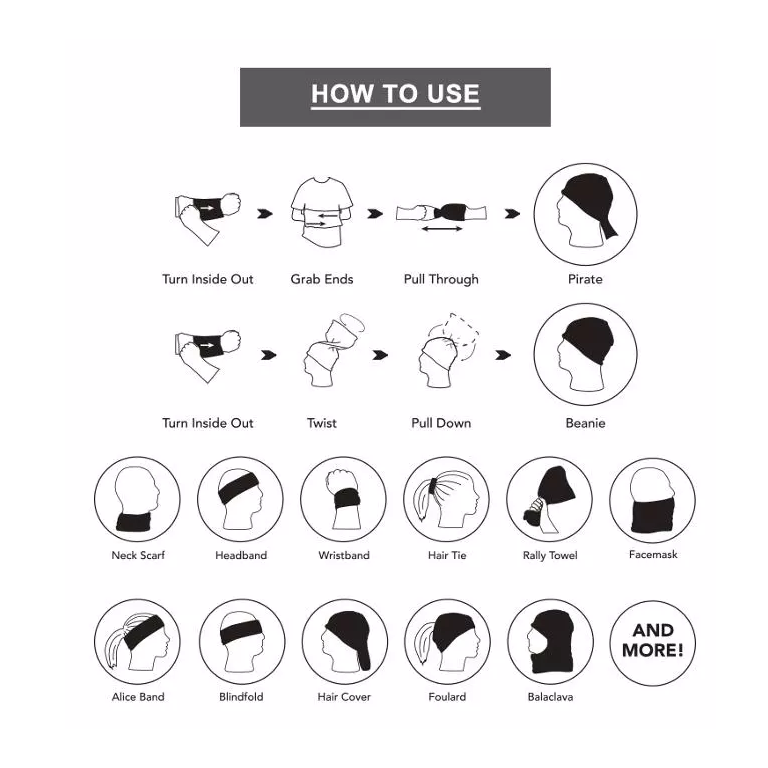 HOW TO USE

Turn Inside Out
Grab Ends
Pull Through
Pirate

Turn Inside Out
Twist
Pull Down
Beanie

Neck Scarf
Headband
Wristband
Hair Tie
Rally Towel
Facemask

Alice Band
Blindfold
Hair Cover
Foulard
Balaclava
AND MORE!