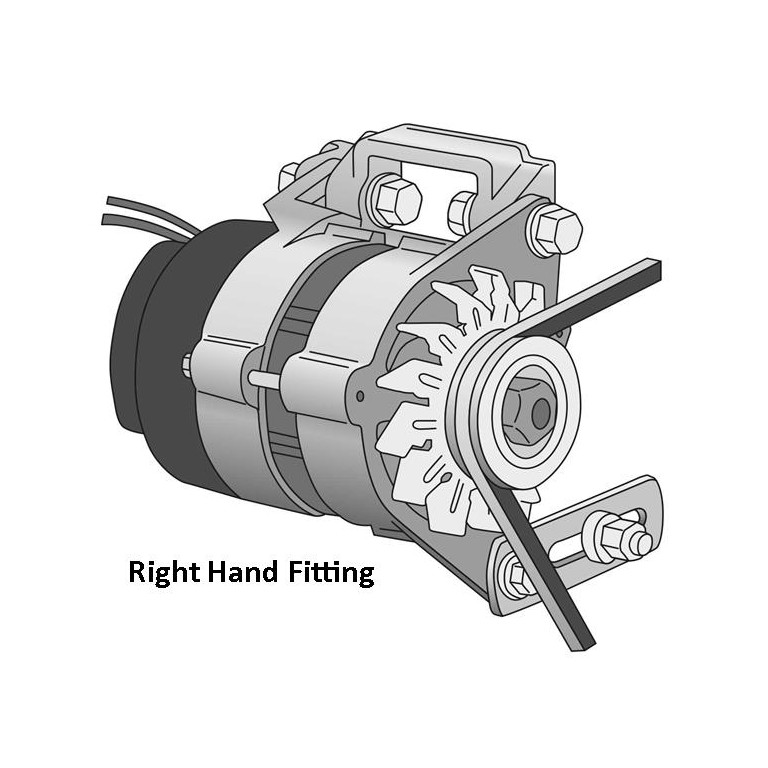 Right Hand Fitting