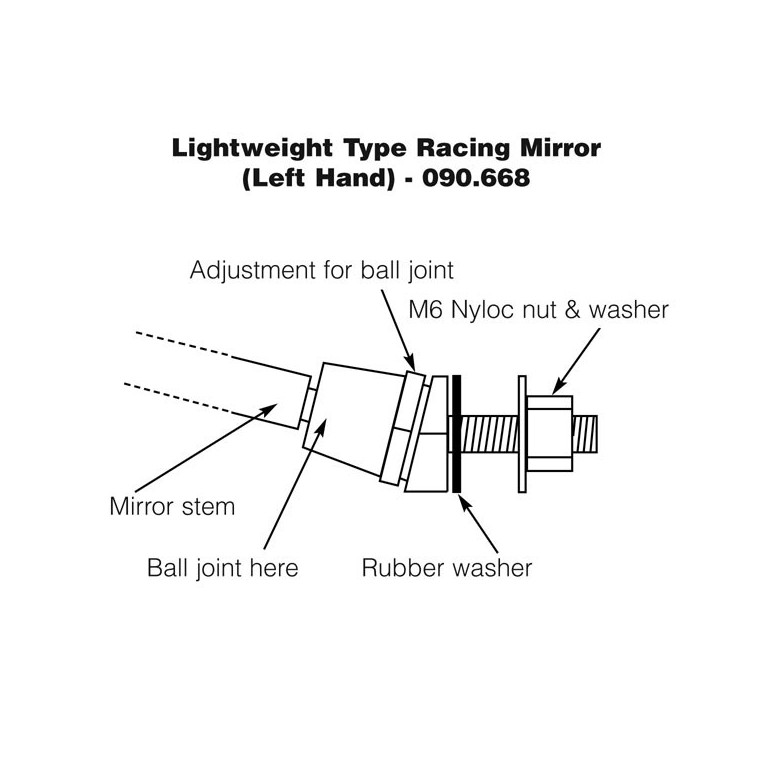 Lightweight Type Racing Mirror
(Left Hand) - 090.668

Adjustment for ball joint

M6 Nyloc nut & washer

Mirror stem

Ball joint here

Rubber washer