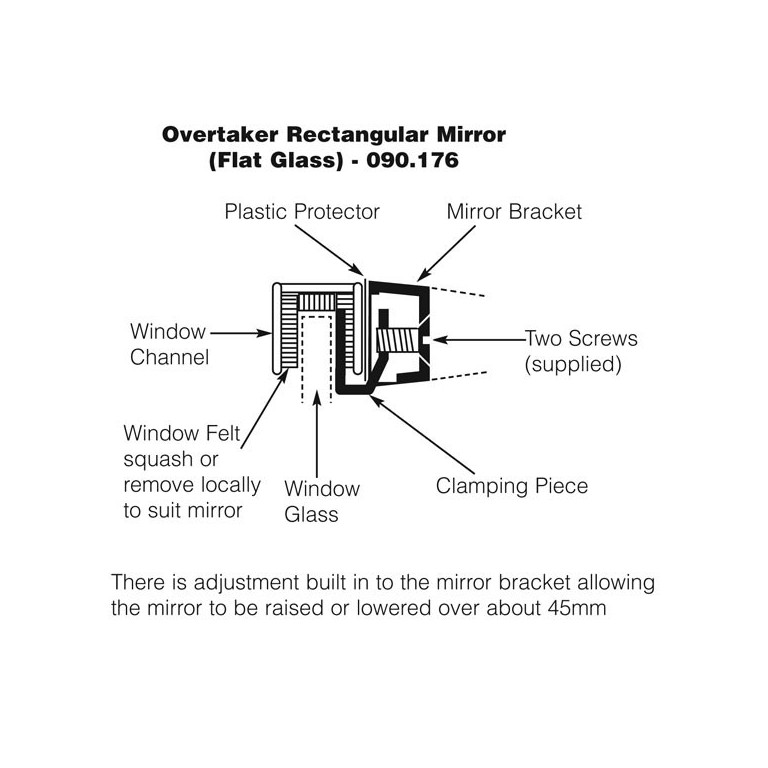 Overtaker Rectangular Mirror
(Flat Glass) - 090.176

Plastic Protector

Mirror Bracket

Window Channel

Two Screws (supplied)

Window Felt squash or remove locally to suit mirror

Window Glass

Clamping Piece

There is adjustment built in to the mirror bracket allowing the mirror to be raised or lowered over about 45mm