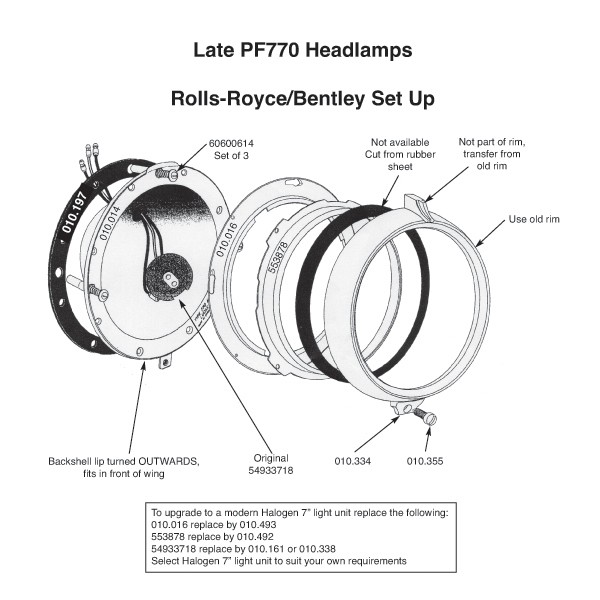 Late PF770 Headlamps

Rolls-Royce/Bentley Set Up

60600614
Set of 3

Not available
Cut from rubber
sheet

Not part of rim,
transfer from
old rim

Use old rim

010.197

010.014

010.016

553878

Backshell lip turned OUTWARDS,
fits in front of wing

Original
54933718

010.334

010.355

To upgrade to a modern Halogen 7" light unit replace the following:
010.016 replace by 010.493
553878 replace by 010.492
54933718 replace by 010.161 or 010.338
Select Halogen 7" light unit to suit your own requirements